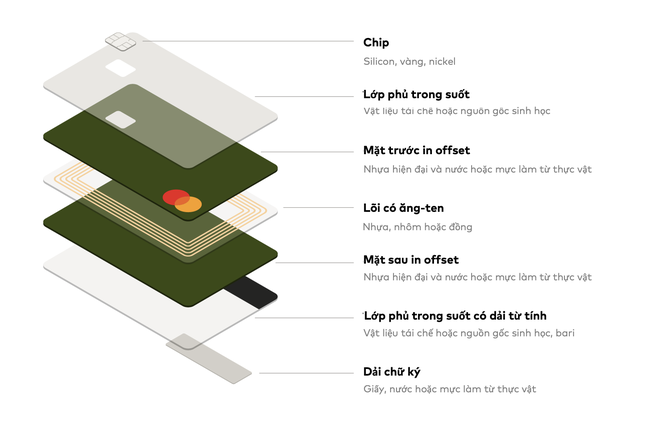 Chip
Silicon, vàng, nickel

Lớp phủ trong suốt
Vật liệu tái chế hoặc nguồn gốc sinh học

Mặt trước in offset
Nhựa hiện đại và nước hoặc mực làm từ thực vật

Lõi có ăng-ten
Nhựa, nhôm hoặc đồng

Mặt sau in offset
Nhựa hiện đại và nước hoặc mực làm từ thực vật

Lớp phủ trong suốt có dải từ tính
Vật liệu tái chế hoặc nguồn gốc sinh học, bari

Dải chữ ký
Giấy, nước hoặc mực làm từ thực vật