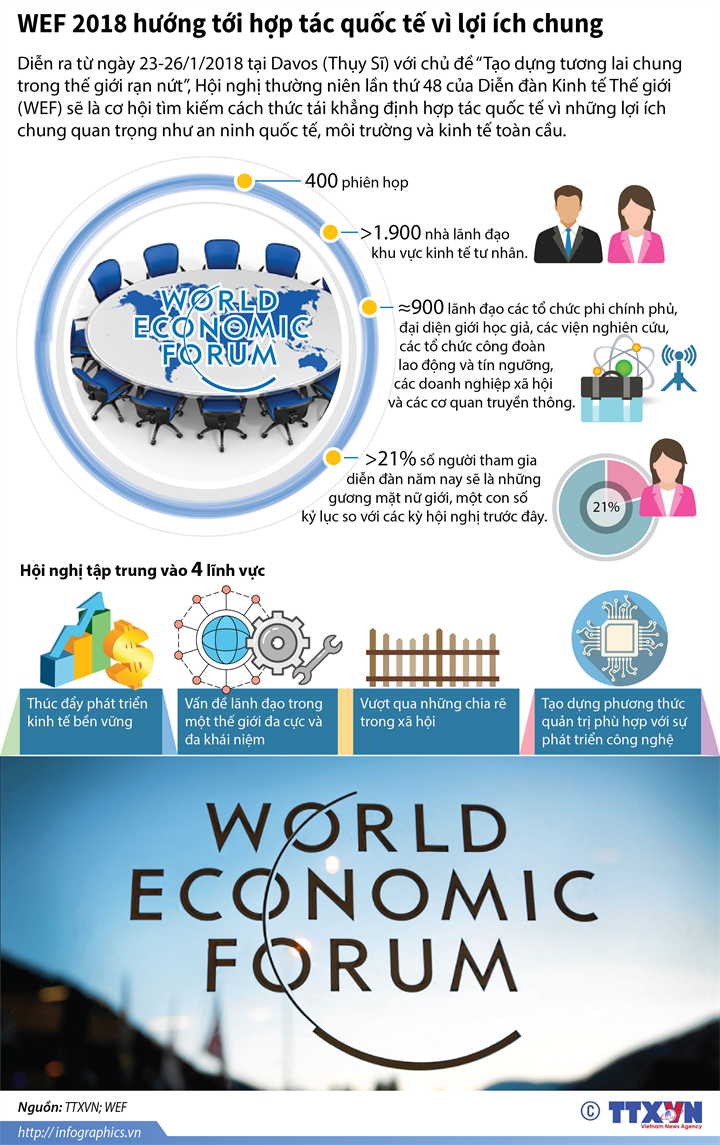 WEF 2018 hướng tới hợp tác quốc tế vì lợi ích chung

Diễn ra từ ngày 23-26/1/2018 tại Davos (Thụy Sĩ) với chủ đề "Tạo dựng tương lai chung trong thế giới rạn nứt", Hội nghị thường niên lần thứ 48 của Diễn đàn Kinh tế Thế giới (WEF) sẽ là cơ hội tìm kiếm cách thức tái khẳng định hợp tác quốc tế vì những lợi ích chung quan trọng như an ninh quốc tế, môi trường và kinh tế toàn cầu.

WORLD ECONOMIC FORUM

400 phiên họp

>1.900 nhà lãnh đạo khu vực kinh tế tư nhân.

≈900 lãnh đạo các tổ chức phi chính phủ, đại diện giới học giả, các viện nghiên cứu, các tổ chức công đoàn lao động và tín ngưỡng, các doanh nghiệp xã hội và các cơ quan truyền thông.

>21% số người tham gia diễn đàn năm nay sẽ là những gương mặt nữ giới, một con số kỷ lục so với các kỳ hội nghị trước đây.

21%

Hội nghị tập trung vào 4 lĩnh vực

Thúc đẩy phát triển kinh tế bền vững

Vấn đề lãnh đạo trong một thế giới đa cực và đa khái niệm

Vượt qua những chia rẽ trong xã hội

Tạo dựng phương thức quản trị phù hợp với sự phát triển công nghệ

WORLD ECONOMIC FORUM

Nguồn: TTXVN; WEF

http://infographics.vn

© TTXVN Vietnam News Agency