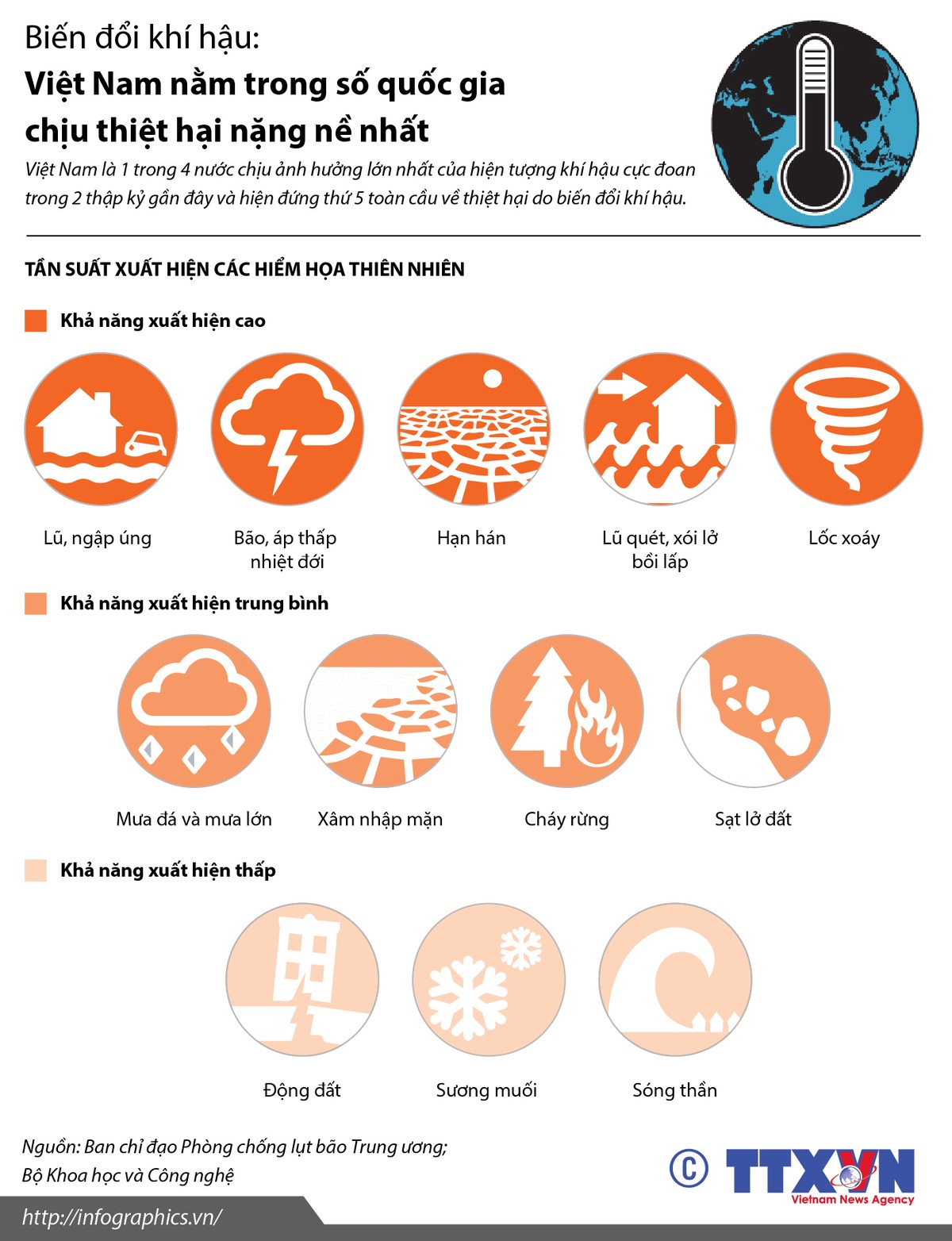 Biến đổi khí hậu:
Việt Nam nằm trong số quốc gia chịu thiệt hại nặng nề nhất

Việt Nam là 1 trong 4 nước chịu ảnh hưởng lớn nhất của hiện tượng khí hậu cực đoan trong 2 thập kỷ gần đây và hiện đứng thứ 5 toàn cầu về thiệt hại do biến đổi khí hậu.

TẦN SUẤT XUẤT HIỆN CÁC HIỂM HỌA THIÊN NHIÊN

Khả năng xuất hiện cao

Lũ, ngập úng

Bão, áp thấp nhiệt đới

Hạn hán

Lũ quét, xói lở bồi lấp

Lốc xoáy

Khả năng xuất hiện trung bình

Mưa đá và mưa lớn

Xâm nhập mặn

Cháy rừng

Sạt lở đất

Khả năng xuất hiện thấp

Động đất

Sương muối

Sóng thần

Nguồn: Ban chỉ đạo Phòng chống lụt bão Trung ương; Bộ Khoa học và Công nghệ

© TTXVN
Vietnam News Agency

http://infographics.vn/