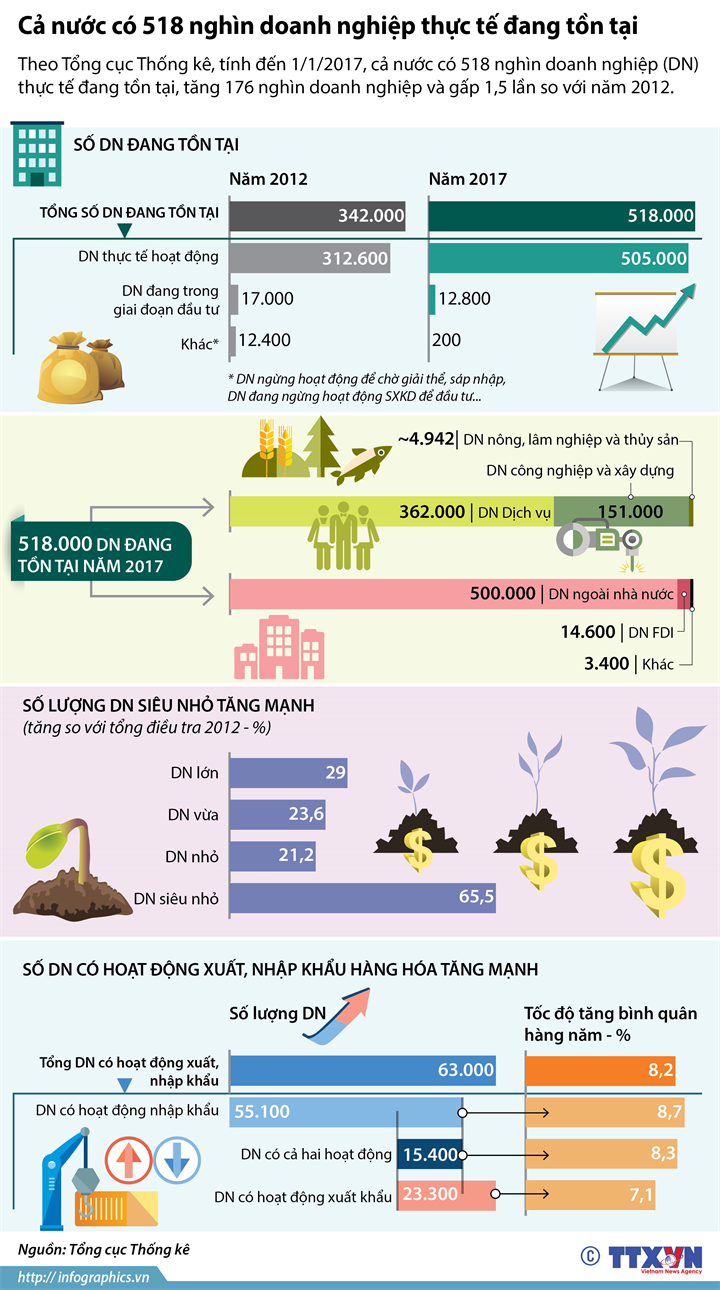 Cả nước có 518 nghìn doanh nghiệp thực tế đang tồn tại

Theo Tổng cục Thống kê, tính đến 1/1/2017, cả nước có 518 nghìn doanh nghiệp (DN) thực tế đang tồn tại, tăng 176 nghìn doanh nghiệp và gấp 1,5 lần so với năm 2012.

SỐ DN ĐANG TỒN TẠI

| | Năm 2012 | Năm 2017 |
|---|---|---|
| TỔNG SỐ DN ĐANG TỒN TẠI | 342.000 | 518.000 |
| DN thực tế hoạt động | 312.600 | 505.000 |
| DN đang trong giai đoạn đầu tư | 17.000 | 12.800 |
| Khác* | 12.400 | 200 |

* DN ngừng hoạt động để chờ giải thể, sáp nhập, DN đang ngừng hoạt động SXKD để đầu tư...

518.000 DN ĐANG TỒN TẠI NĂM 2017

~4.942 | DN nông, lâm nghiệp và thủy sản
DN công nghiệp và xây dựng
362.000 | DN Dịch vụ
151.000
500.000 | DN ngoài nhà nước
14.600 | DN FDI
3.400 | Khác

SỐ LƯỢNG DN SIÊU NHỎ TĂNG MẠNH
(tăng so với tổng điều tra 2012 - %)

DN lớn 29
DN vừa 23,6
DN nhỏ 21,2
DN siêu nhỏ 65,5

SỐ DN CÓ HOẠT ĐỘNG XUẤT, NHẬP KHẨU HÀNG HÓA TĂNG MẠNH

| | Số lượng DN | Tốc độ tăng bình quân hàng năm - % |
|---|---|---|
| Tổng DN có hoạt động xuất, nhập khẩu | 63.000 | 8,2 |
| DN có hoạt động nhập khẩu | 55.100 | 8,7 |
| DN có cả hai hoạt động | 15.400 | 8,3 |
| DN có hoạt động xuất khẩu | 23.300 | 7,1 |

Nguồn: Tổng cục Thống kê

http://infographics.vn

© TTXVN Vietnam News Agency