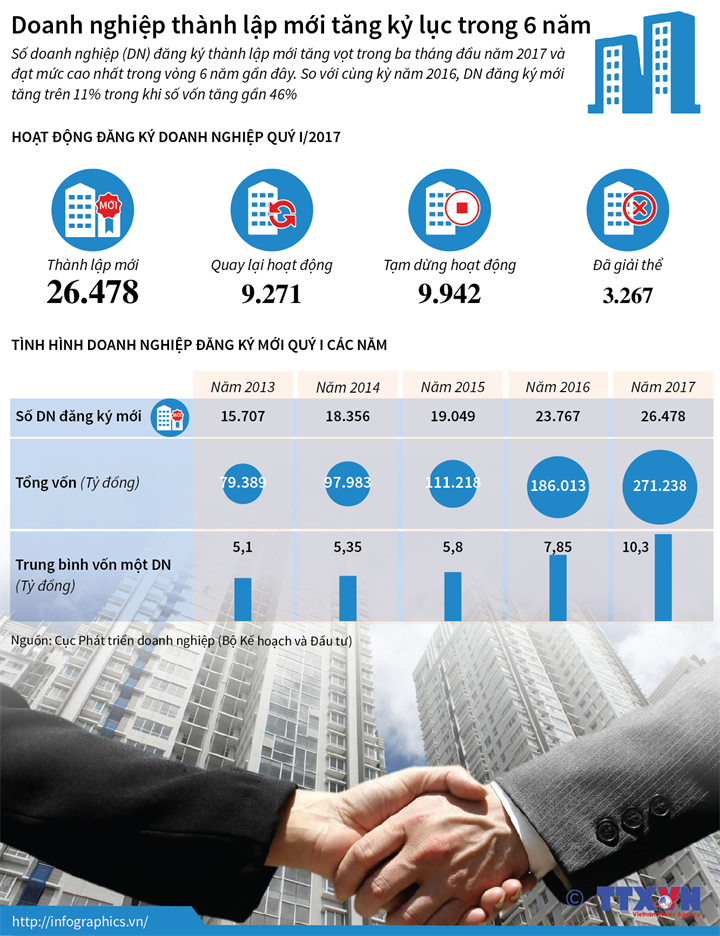 Doanh nghiệp thành lập mới tăng kỷ lục trong 6 năm

Số doanh nghiệp (DN) đăng ký thành lập mới tăng vọt trong ba tháng đầu năm 2017 và đạt mức cao nhất trong vòng 6 năm gần đây. So với cùng kỳ năm 2016, DN đăng ký mới tăng trên 11% trong khi số vốn tăng gần 46%

HOẠT ĐỘNG ĐĂNG KÝ DOANH NGHIỆP QUÝ I/2017

MỚI

Thành lập mới
26.478

Quay lại hoạt động
9.271

Tạm dừng hoạt động
9.942

Đã giải thể
3.267

TÌNH HÌNH DOANH NGHIỆP ĐĂNG KÝ MỚI QUÝ I CÁC NĂM

| | Năm 2013 | Năm 2014 | Năm 2015 | Năm 2016 | Năm 2017 |
|---|---|---|---|---|---|
| Số DN đăng ký mới | 15.707 | 18.356 | 19.049 | 23.767 | 26.478 |
| Tổng vốn (Tỷ đồng) | 79.389 | 97.983 | 111.218 | 186.013 | 271.238 |
| Trung bình vốn một DN (Tỷ đồng) | 5,1 | 5,35 | 5,8 | 7,85 | 10,3 |

Nguồn: Cục Phát triển doanh nghiệp (Bộ Kế hoạch và Đầu tư)

© TTXVN Vietnam News Agency

http://infographics.vn/