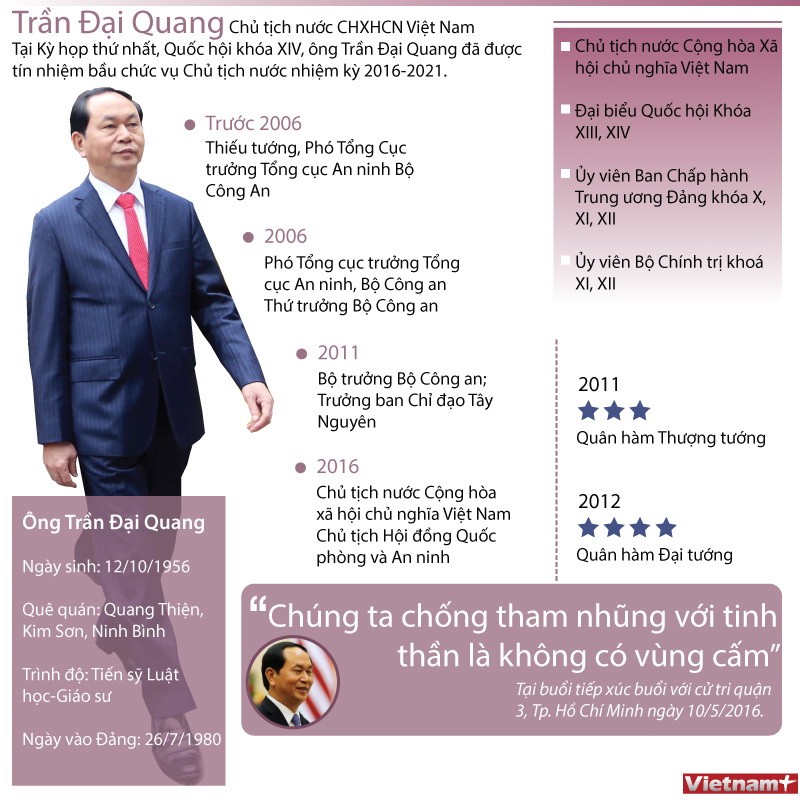 Trần Đại Quang Chủ tịch nước CHXHCN Việt Nam

Tại Kỳ họp thứ nhất, Quốc hội khóa XIV, ông Trần Đại Quang đã được tín nhiệm bầu chức vụ Chủ tịch nước nhiệm kỳ 2016-2021.

Trước 2006
Thiếu tướng, Phó Tổng Cục trưởng Tổng cục An ninh Bộ Công An

2006
Phó Tổng cục trưởng Tổng cục An ninh, Bộ Công an
Thứ trưởng Bộ Công an

2011
Bộ trưởng Bộ Công an;
Trưởng ban Chỉ đạo Tây Nguyên

2016
Chủ tịch nước Cộng hòa xã hội chủ nghĩa Việt Nam
Chủ tịch Hội đồng Quốc phòng và An ninh

Chủ tịch nước Cộng hòa Xã hội chủ nghĩa Việt Nam

Đại biểu Quốc hội Khóa XIII, XIV

Ủy viên Ban Chấp hành Trung ương Đảng khóa X, XI, XII

Ủy viên Bộ Chính trị khoá XI, XII

2011
Quân hàm Thượng tướng

2012
Quân hàm Đại tướng

Ông Trần Đại Quang

Ngày sinh: 12/10/1956

Quê quán: Quang Thiện, Kim Sơn, Ninh Bình

Trình độ: Tiến sỹ Luật học-Giáo sư

Ngày vào Đảng: 26/7/1980

“Chúng ta chống tham nhũng với tinh thần là không có vùng cấm”

Tại buổi tiếp xúc buổi với cử tri quận 3, Tp. Hồ Chí Minh ngày 10/5/2016.

Vietnam+