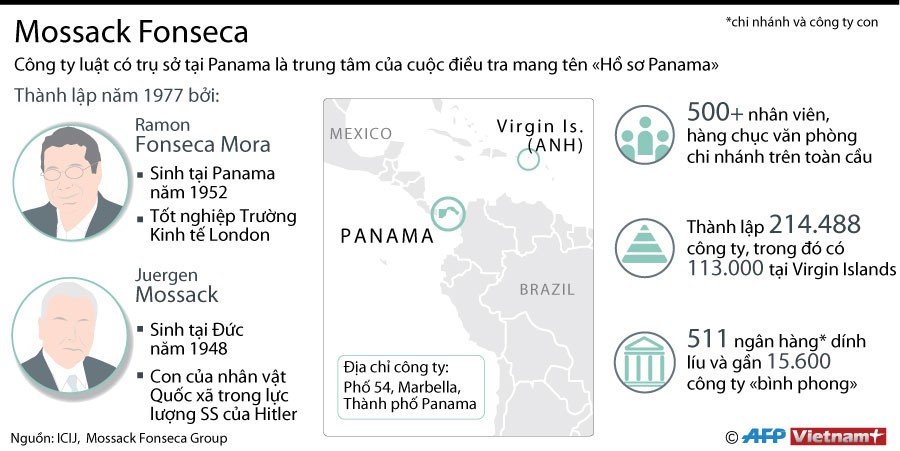 Mossack Fonseca

*chi nhánh và công ty con

Công ty luật có trụ sở tại Panama là trung tâm của cuộc điều tra mang tên «Hồ sơ Panama»

Thành lập năm 1977 bởi:

Ramon
Fonseca Mora

▪ Sinh tại Panama năm 1952
▪ Tốt nghiệp Trường Kinh tế London

Juergen
Mossack

▪ Sinh tại Đức năm 1948
▪ Con của nhân vật Quốc xã trong lực lượng SS của Hitler

MEXICO

Virgin Is. (ANH)

PANAMA

BRAZIL

Địa chỉ công ty:
Phố 54, Marbella,
Thành phố Panama

500+ nhân viên, hàng chục văn phòng chi nhánh trên toàn cầu

Thành lập 214.488 công ty, trong đó có 113.000 tại Virgin Islands

511 ngân hàng* dính líu và gần 15.600 công ty «bình phong»

Nguồn: ICIJ, Mossack Fonseca Group

© AFP Vietnam+