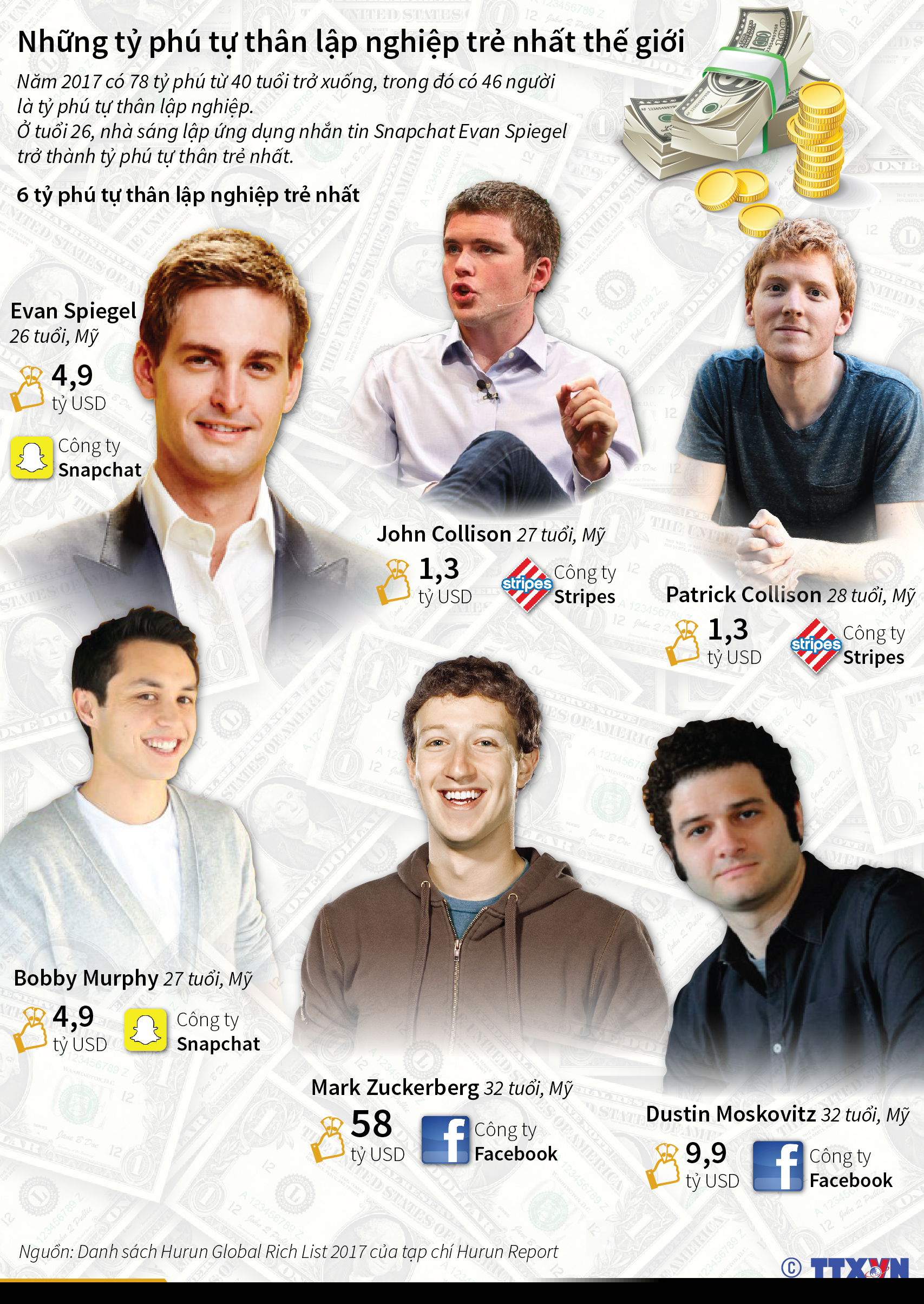 Những tỷ phú tự thân lập nghiệp trẻ nhất thế giới

Năm 2017 có 78 tỷ phú từ 40 tuổi trở xuống, trong đó có 46 người là tỷ phú tự thân lập nghiệp.
Ở tuổi 26, nhà sáng lập ứng dụng nhắn tin Snapchat Evan Spiegel trở thành tỷ phú tự thân trẻ nhất.

6 tỷ phú tự thân lập nghiệp trẻ nhất

Evan Spiegel
26 tuổi, Mỹ
4,9
tỷ USD
Công ty
Snapchat

John Collison 27 tuổi, Mỹ
1,3
tỷ USD
stripes
Công ty
Stripes

Patrick Collison 28 tuổi, Mỹ
1,3
tỷ USD
stripes
Công ty
Stripes

Bobby Murphy 27 tuổi, Mỹ
4,9
tỷ USD
Công ty
Snapchat

Mark Zuckerberg 32 tuổi, Mỹ
58
tỷ USD
Công ty
Facebook

Dustin Moskovitz 32 tuổi, Mỹ
9,9
tỷ USD
Công ty
Facebook

Nguồn: Danh sách Hurun Global Rich List 2017 của tạp chí Hurun Report

© TTXVN